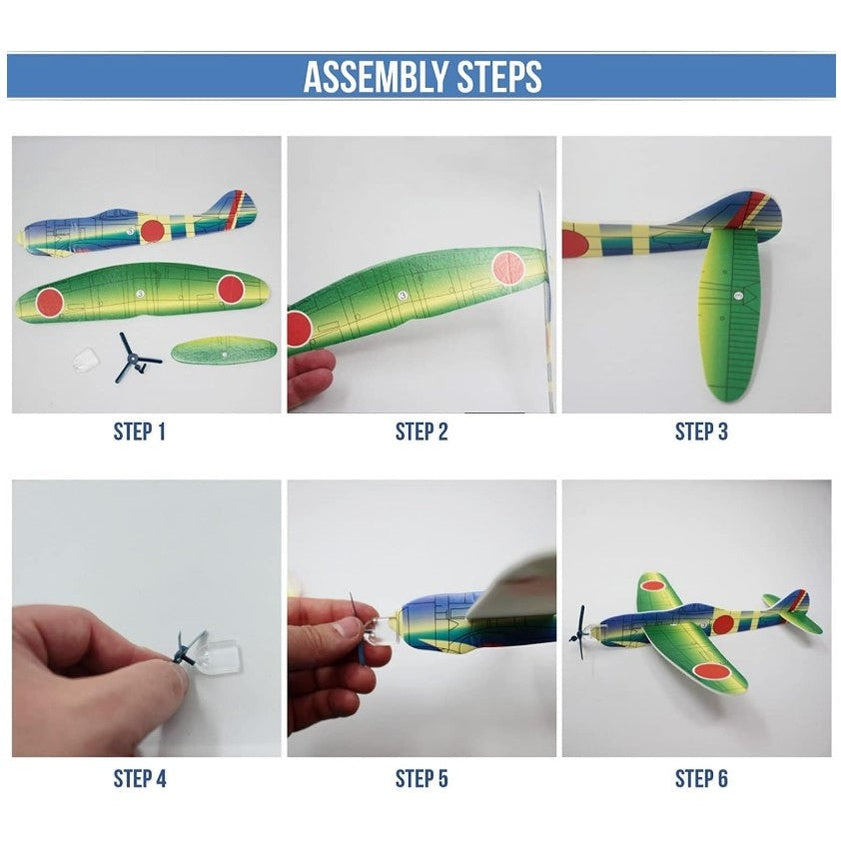 ASSEMBLY STEPS

STEP 1

STEP 2

STEP 3

STEP 4

STEP 5

STEP 6